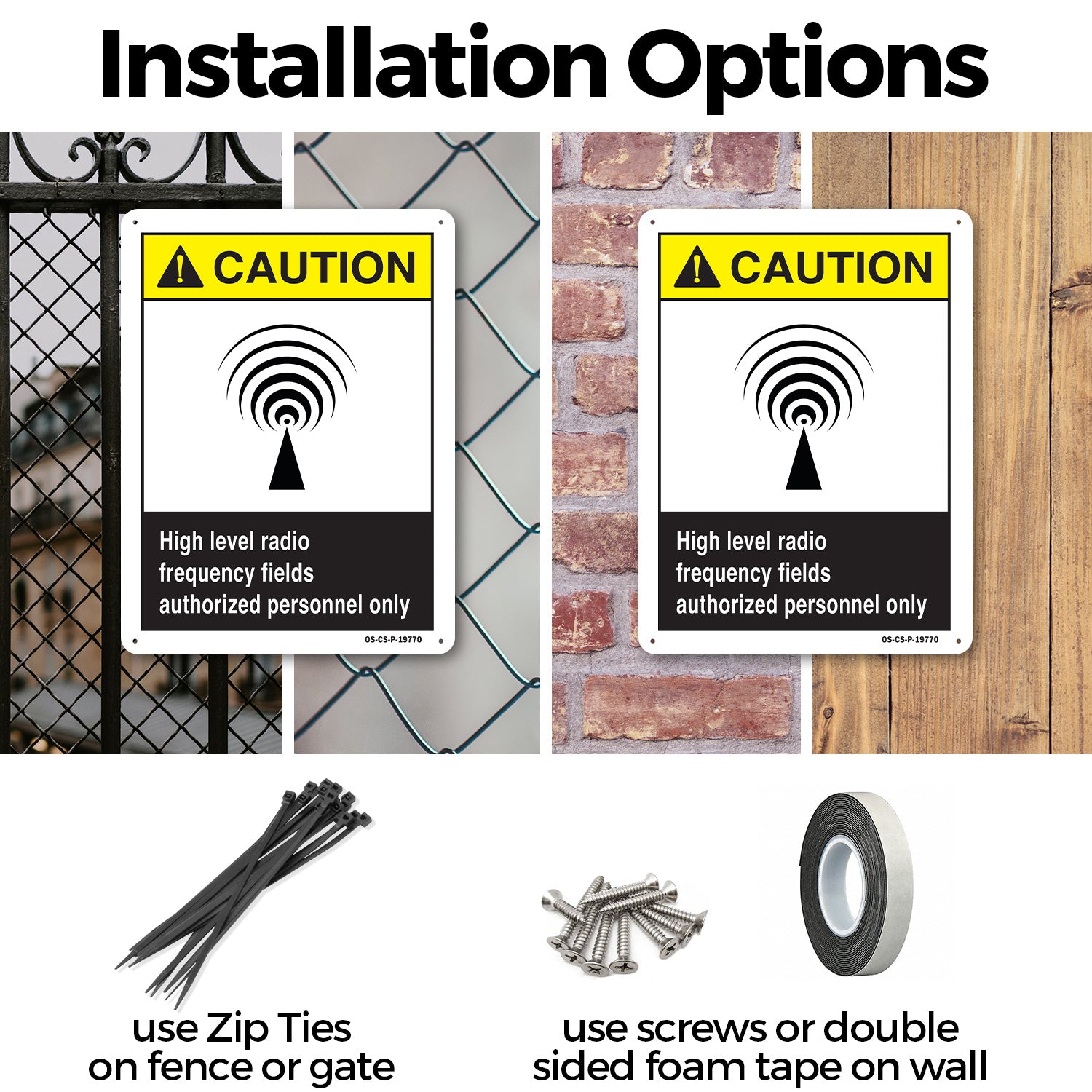 Installation Options

CAUTION

High level radio frequency fields authorized personnel only

OS-CS-P-19770

CAUTION

High level radio frequency fields authorized personnel only

OS-CS-P-19770

use Zip Ties on fence or gate

use screws or double sided foam tape on wall